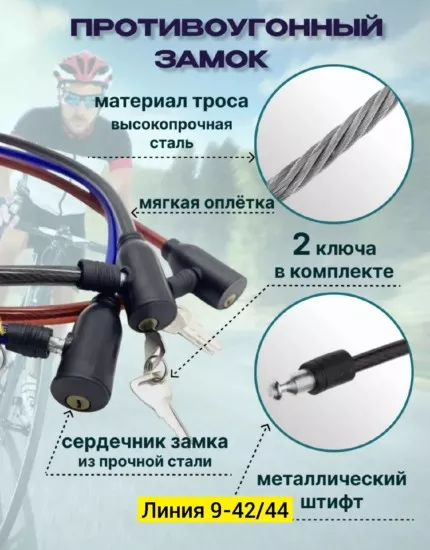 ПРОТИВОУГОННЫЙ ЗАМОК

материал троса
высокопрочная сталь

мягкая оплётка

2 ключа
в комплекте

сердечник замка
из прочной стали

металлический
штифт

Линия 9-42/44